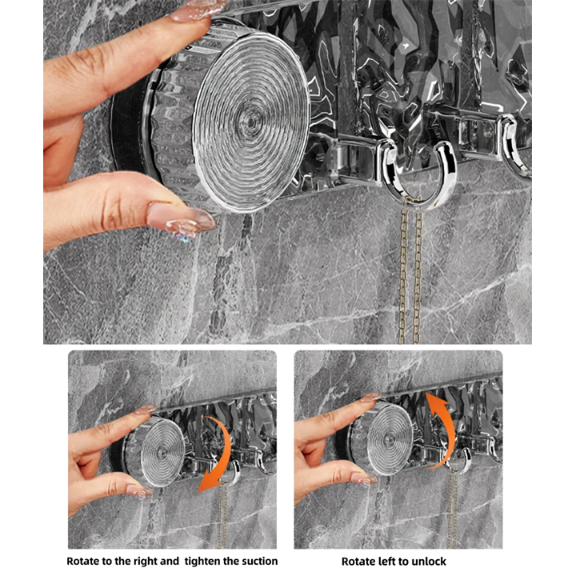 Rotate to the right and tighten the suction

Rotate left to unlock